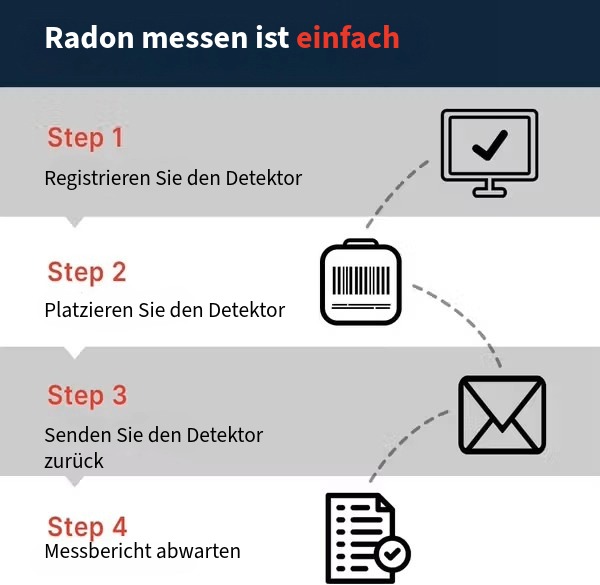 Radon messen ist einfach

Step 1
Registrieren Sie den Detektor

Step 2
Platzieren Sie den Detektor

Step 3
Senden Sie den Detektor zurück

Step 4
Messbericht abwarten